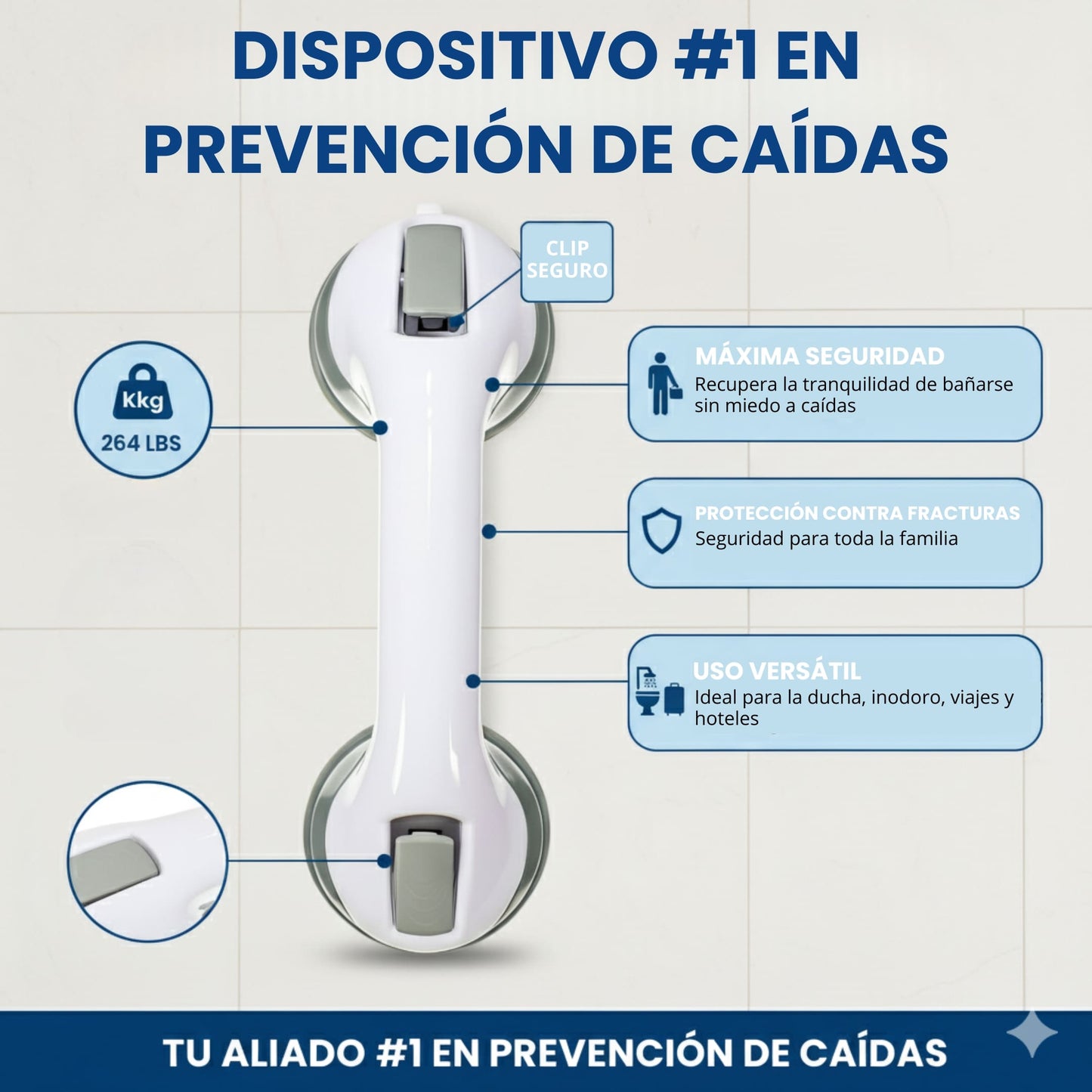 DISPOSITIVO #1 EN PREVENCIÓN DE CAÍDAS

CLIP SEGURO

Kkg
264 LBS

MÁXIMA SEGURIDAD
Recupera la tranquilidad de bañarse sin miedo a caídas

PROTECCIÓN CONTRA FRACTURAS
Seguridad para toda la familia

USO VERSÁTIL
Ideal para la ducha, inodoro, viajes y hoteles

TU ALIADO #1 EN PREVENCIÓN DE CAÍDAS